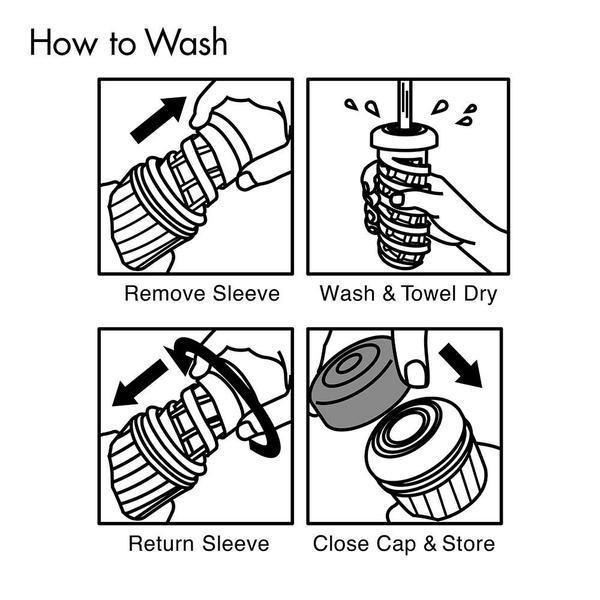 How to Wash

Remove Sleeve

Wash & Towel Dry

Return Sleeve

Close Cap & Store